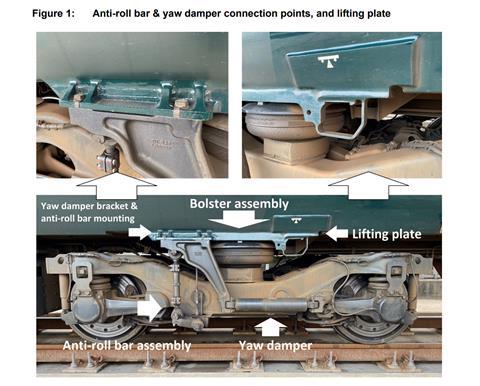 Figure 1: Anti-roll bar & yaw damper connection points, and lifting plate

Yaw damper bracket & anti-roll bar mounting

Bolster assembly

Lifting plate

Anti-roll bar assembly

Yaw damper